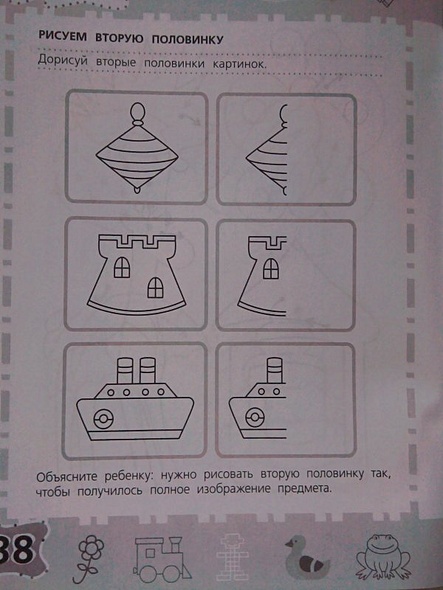 РИСУЕМ ВТОРУЮ ПОЛОВИНКУ

Дорисуй вторые половинки картинок.

Объясните ребенку: нужно рисовать вторую половинку так, чтобы получилось полное изображение предмета.

38