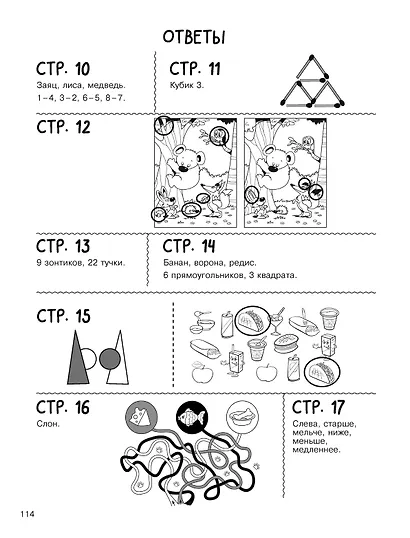 ОТВЕТЫ

СТР. 10
Заяц, лиса, медведь.
1–4, 3–2, 6–5, 8–7.

СТР. 11
Кубик 3.

СТР. 12

СТР. 13
9 зонтиков, 22 тучки.

СТР. 14
Банан, ворона, редис.
6 прямоугольников, 3 квадрата.

СТР. 15

СТР. 16
Слон.

СТР. 17
Слева, старше, мельче, ниже, меньше, медленнее.

114