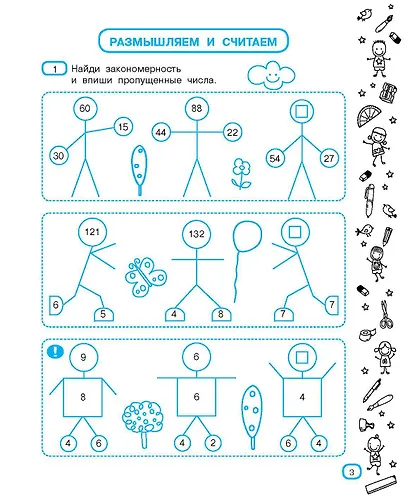 РАЗМЫШЛЯЕМ И СЧИТАЕМ

1 Найди закономерность и впиши пропущенные числа.

60
15
30
88
44
22
54
27

121
6
5
132
4
8
7
7

!
9
8
4
6
6
6
4
2
4
6
4

3