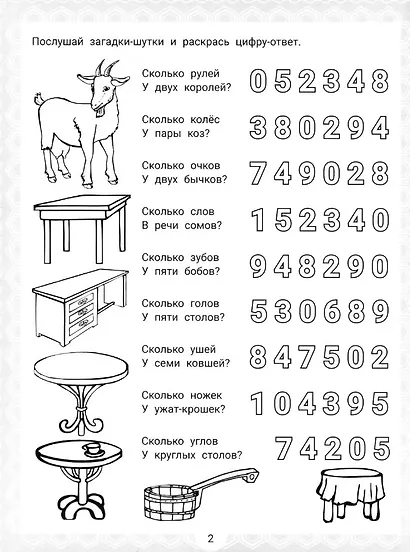 Послушай загадки-шутки и раскрась цифру-ответ.

Сколько рулей
У двух королей?
0 5 2 3 4 8

Сколько колёс
У пары коз?
3 8 0 2 9 4

Сколько очков
У двух бычков?
7 4 9 0 2 8

Сколько слов
В речи сомов?
1 5 2 3 4 0

Сколько зубов
У пяти бобов?
9 4 8 2 9 0

Сколько голов
У пяти столов?
5 3 0 6 8 9

Сколько ушей
У семи ковшей?
8 4 7 5 0 2

Сколько ножек
У ужат-крошек?
1 0 4 3 9 5

Сколько углов
У круглых столов?
7 4 2 0 5

2