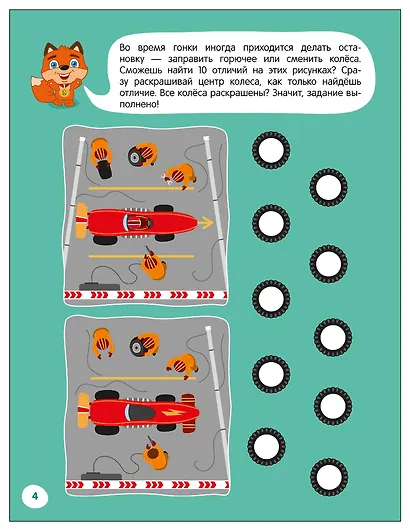 Во время гонки иногда приходится делать остановку — заправить горючее или сменить колёса. Сможешь найти 10 отличий на этих рисунках? Сразу раскрашивай центр колеса, как только найдёшь отличие. Все колёса раскрашены? Значит, задание выполнено!

4