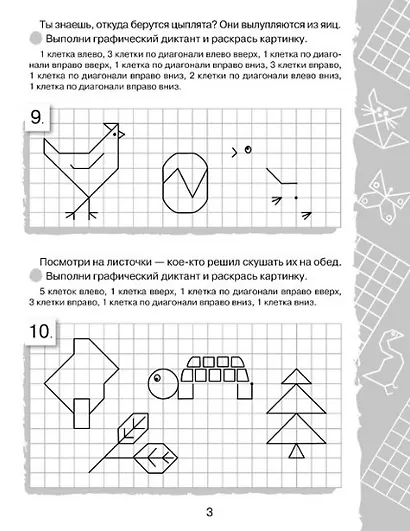 Ты знаешь, откуда берутся цыплята? Они вылупляются из яиц.

Выполни графический диктант и раскрась картинку.

1 клетка влево, 3 клетки по диагонали влево вверх, 1 клетка по диагонали вправо вверх, 1 клетка по диагонали вправо вниз, 3 клетки вправо, 1 клетка по диагонали вправо вниз, 2 клетки по диагонали влево вниз, 1 клетка по диагонали вправо вниз.

9.

Посмотри на листочки — кое-кто решил скушать их на обед.

Выполни графический диктант и раскрась картинку.

5 клеток влево, 1 клетка вверх, 1 клетка по диагонали вправо вверх, 3 клетки вправо, 1 клетка по диагонали вправо вниз, 1 клетка вниз.

10.

3