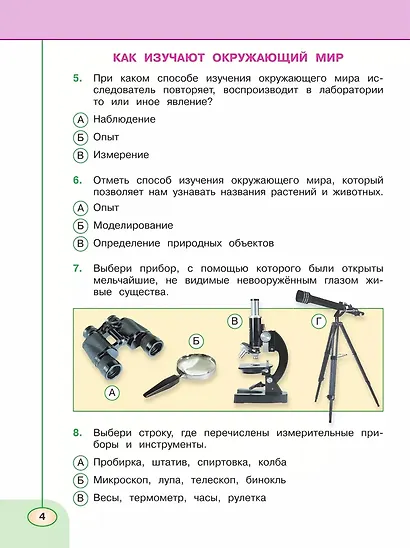 КАК ИЗУЧАЮТ ОКРУЖАЮЩИЙ МИР

5. При каком способе изучения окружающего мира исследователь повторяет, воспроизводит в лаборатории то или иное явление?

А Наблюдение

Б Опыт

В Измерение

6. Отметь способ изучения окружающего мира, который позволяет нам узнавать названия растений и животных.

А Опыт

Б Моделирование

В Определение природных объектов

7. Выбери прибор, с помощью которого были открыты мельчайшие, не видимые невооружённым глазом живые существа.

А

Б

В

Г

8. Выбери строку, где перечислены измерительные приборы и инструменты.

А Пробирка, штатив, спиртовка, колба

Б Микроскоп, лупа, телескоп, бинокль

В Весы, термометр, часы, рулетка

4