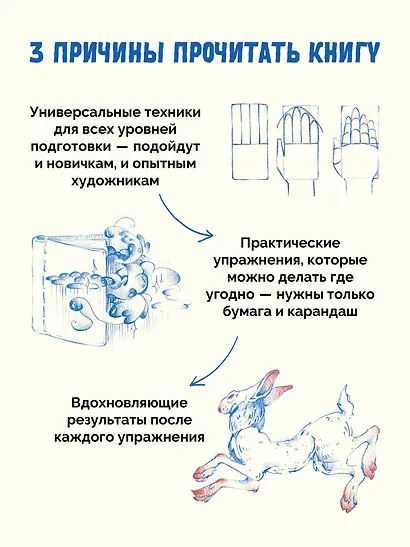 3 ПРИЧИНЫ ПРОЧИТАТЬ КНИГУ

Универсальные техники для всех уровней подготовки — подойдут и новичкам, и опытным художникам

Практические упражнения, которые можно делать где угодно — нужны только бумага и карандаш

Вдохновляющие результаты после каждого упражнения