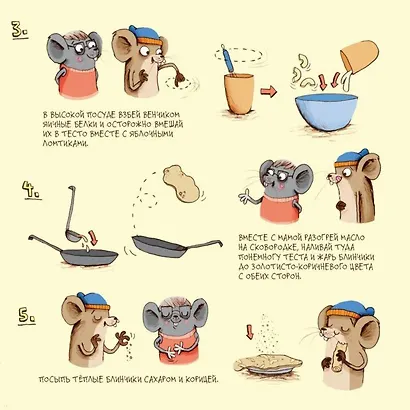 3.

В ВЫСОКОЙ ПОСУДЕ ВЗБЕЙ ВЕНЧИКОМ ЯИЧНЫЕ БЕЛКИ И ОСТОРОЖНО ВМЕШАЙ ИХ В ТЕСТО ВМЕСТЕ С ЯБЛОЧНЫМИ ЛОМТИКАМИ.

4.

ВМЕСТЕ С МАМОЙ РАЗОГРЕЙ МАСЛО НА СКОВОРОДКЕ, НАЛИВАЙ ТУДА ПОНЕМНОГУ ТЕСТА И ЖАРЬ БЛИНЧИКИ ДО ЗОЛОТИСТО-КОРИЧНЕВОГО ЦВЕТА С ОБЕИХ СТОРОН.

5.

ПОСЫПЬ ТЁПЛЫЕ БЛИНЧИКИ САХАРОМ И КОРИЦЕЙ.