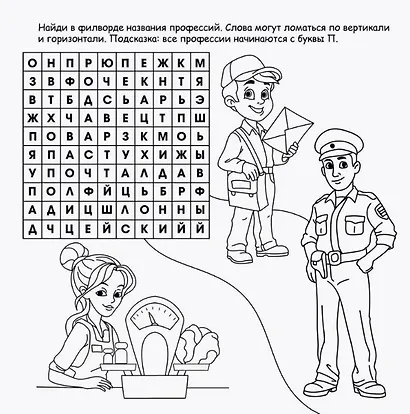 Найди в филворде названия профессий. Слова могут ломаться по вертикали и горизонтали. Подсказка: все профессии начинаются с буквы П.

| О | Н | П | Р | Ю | П | Е | Ж | К | М |
|---|---|---|---|---|---|---|---|---|---|
| З | В | Ф | О | Ч | Е | К | Н | Т | Я |
| В | Т | Б | Д | С | Ь | А | Р | Ь | Э |
| Ж | Х | Ч | А | В | Е | Ц | Т | П | Ш |
| П | О | В | А | Р | З | К | М | О | Ь |
| Я | П | А | С | Т | У | Х | И | Ж | Ы |
| У | П | О | Ч | Т | А | Л | Д | А | В |
| П | О | Л | Ф | Й | Ц | Ь | Б | Р | Ф |
| А | Д | И | Ц | Ш | Л | О | Н | Н | Ы |
| Д | Ч | Ц | Е | Й | С | К | И | Й | Й |