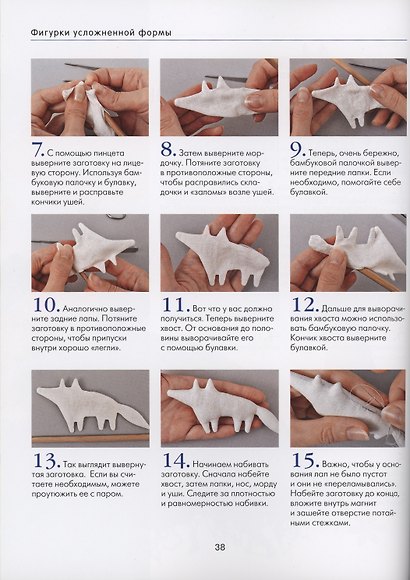 Фигурки усложненной формы

7. С помощью пинцета выверните заготовку на лицевую сторону. Используя бамбуковую палочку и булавку, выверните и расправьте кончики ушей.

8. Затем выверните мордочку. Потяните заготовку в противоположные стороны, чтобы расправились складочки и «заломы» возле ушей.

9. Теперь, очень бережно, бамбуковой палочкой выверните передние лапки. Если необходимо, помогайте себе булавкой.

10. Аналогично выверните задние лапы. Потяните заготовку в противоположные стороны, чтобы припуски внутри хорошо «легли».

11. Вот что у вас должно получиться. Теперь выверните хвост. От основания до половины выворачивайте его с помощью булавки.

12. Дальше для выворачивания хвоста можно использовать бамбуковую палочку. Кончик хвоста выверните булавкой.

13. Так выглядит вывернутая заготовка. Если вы считаете необходимым, можете проутюжить ее с паром.

14. Начинаем набивать заготовку. Сначала набейте хвост, затем лапки, нос, морду и уши. Следите за плотностью и равномерностью набивки.

15. Важно, чтобы у основания лап не было пустот и они не «переламывались». Набейте заготовку до конца, вложите внутрь магнит и зашейте отверстие потайными стежками.

38