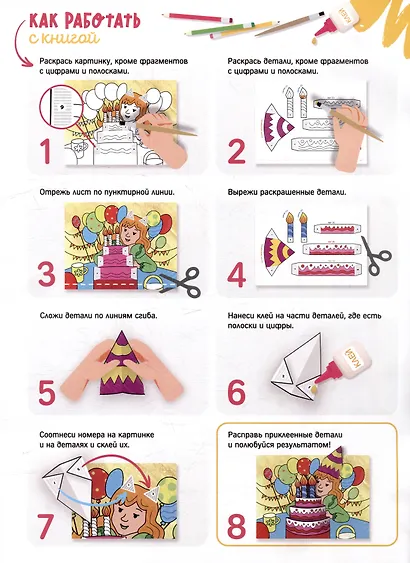 КАК РАБОТАТЬ
с книгой

КЛЕЙ

Раскрась картинку, кроме фрагментов с цифрами и полосками.

1

Раскрась детали, кроме фрагментов с цифрами и полосками.

2

Отрежь лист по пунктирной линии.

3

Вырежи раскрашенные детали.

4

Сложи детали по линиям сгиба.

5

Нанеси клей на части деталей, где есть полоски и цифры.

КЛЕЙ

6

Соотнеси номера на картинке и на деталях и склей их.

7

Расправь приклеенные детали и полюбуйся результатом!

8