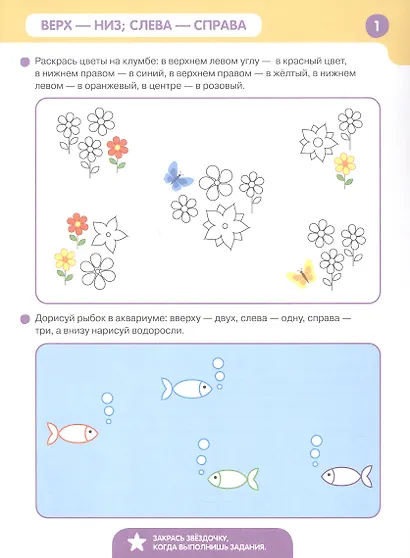 ВЕРХ — НИЗ; СЛЕВА — СПРАВА

1

Раскрась цветы на клумбе: в верхнем левом углу — в красный цвет, в нижнем правом — в синий, в верхнем правом — в жёлтый, в нижнем левом — в оранжевый, в центре — в розовый.

Дорисуй рыбок в аквариуме: вверху — двух, слева — одну, справа — три, а внизу нарисуй водоросли.

ЗАКРАСЬ ЗВЁЗДОЧКУ, КОГДА ВЫПОЛНИШЬ ЗАДАНИЯ.