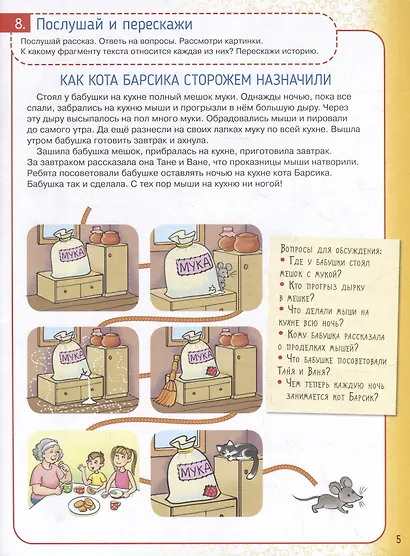 8. Послушай и перескажи

Послушай рассказ. Ответь на вопросы. Рассмотри картинки. К какому фрагменту текста относится каждая из них? Перескажи историю.

КАК КОТА БАРСИКА СТОРОЖЕМ НАЗНАЧИЛИ

Стоял у бабушки на кухне полный мешок муки. Однажды ночью, пока все спали, забрались на кухню мыши и прогрызли в нём большую дыру. Через эту дыру высыпалось на пол много муки. Обрадовались мыши и пировали до самого утра. Да ещё разнесли на своих лапках муку по всей кухне. Вышла утром бабушка готовить завтрак и ахнула.

Зашила бабушка мешок, прибралась на кухне, приготовила завтрак. За завтраком рассказала она Тане и Ване, что проказницы мыши натворили. Ребята посоветовали бабушке оставлять ночью на кухне кота Барсика. Бабушка так и сделала. С тех пор мыши на кухню ни ногой!

МУКА

МУКА

МУКА

МУКА

МУКА

Вопросы для обсуждения:
• Где у бабушки стоял мешок с мукой?
• Кто прогрыз дырку в мешке?
• Что делали мыши на кухне всю ночь?
• Кому бабушка рассказала о проделках мышей?
• Что бабушке посоветовали Таня и Ваня?
• Чем теперь каждую ночь занимается кот Барсик?

5