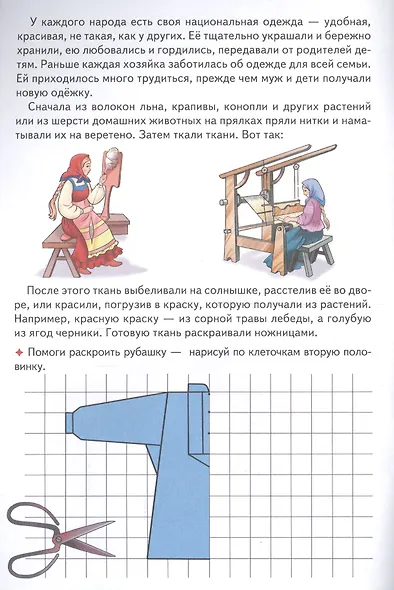 У каждого народа есть своя национальная одежда — удобная, красивая, не такая, как у других. Её тщательно украшали и бережно хранили, ею любовались и гордились, передавали от родителей детям. Раньше каждая хозяйка заботилась об одежде для всей семьи. Ей приходилось много трудиться, прежде чем муж и дети получали новую одёжку.

Сначала из волокон льна, крапивы, конопли и других растений или из шерсти домашних животных на прялках пряли нитки и наматывали их на веретено. Затем ткали ткани. Вот так:

После этого ткань выбеливали на солнышке, расстелив её во дворе, или красили, погрузив в краску, которую получали из растений. Например, красную краску — из сорной травы лебеды, а голубую из ягод черники. Готовую ткань раскраивали ножницами.

✦ Помоги раскроить рубашку — нарисуй по клеточкам вторую половинку.