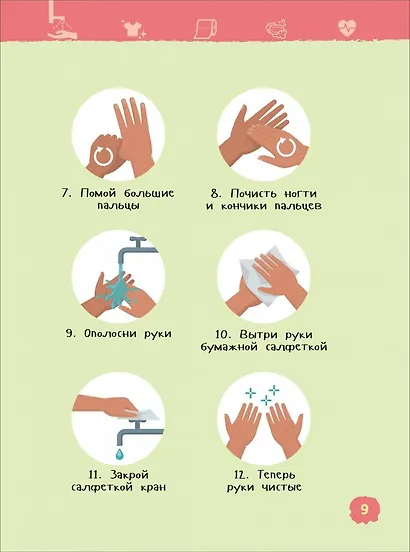 7. Помой большие пальцы

8. Почисть ногти и кончики пальцев

9. Ополосни руки

10. Вытри руки бумажной салфеткой

11. Закрой салфеткой кран

12. Теперь руки чистые

9