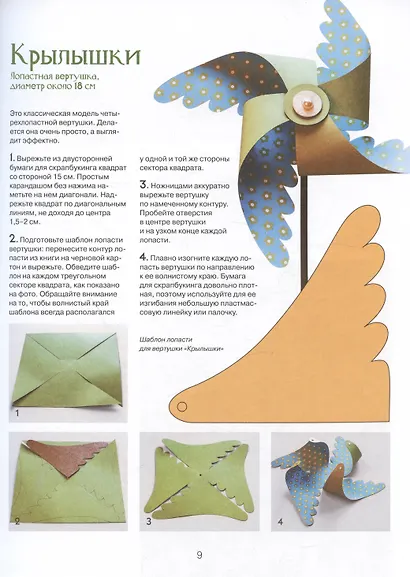 Крылышки

Лопастная вертушка, диаметр около 18 см

Это классическая модель четырехлопастной вертушки. Делается она очень просто, а выглядит эффектно.

1. Вырежьте из двусторонней бумаги для скрапбукинга квадрат со стороной 15 см. Простым карандашом без нажима наметьте на нем диагонали. Надрежьте квадрат по диагональным линиям, не доходя до центра 1,5–2 см.

2. Подготовьте шаблон лопасти вертушки: перенесите контур лопасти из книги на черновой картон и вырежьте. Обведите шаблон на каждом треугольном секторе квадрата, как показано на фото. Обращайте внимание на то, чтобы волнистый край шаблона всегда располагался у одной и той же стороны сектора квадрата.

3. Ножницами аккуратно вырежьте вертушку по намеченному контуру. Пробейте отверстия в центре вертушки и на узком конце каждой лопасти.

4. Плавно изогните каждую лопасть вертушки по направлению к ее волнистому краю. Бумага для скрапбукинга довольно плотная, поэтому используйте для ее изгибания небольшую пластмассовую линейку или палочку.

Шаблон лопасти для вертушки «Крылышки»

1

2

3

4

9