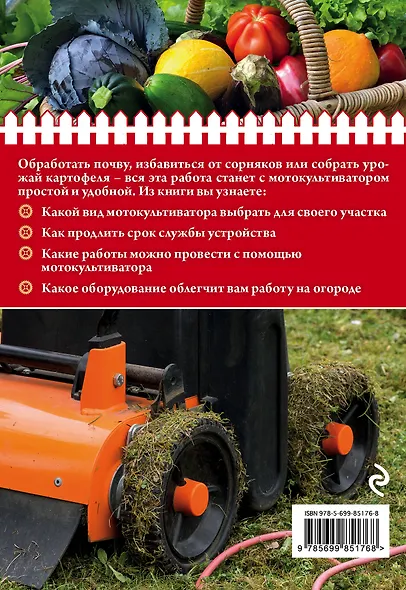 Обработать почву, избавиться от сорняков или собрать урожай картофеля – вся эта работа станет с мотокультиватором простой и удобной. Из книги вы узнаете:

Какой вид мотокультиватора выбрать для своего участка

Как продлить срок службы устройства

Какие работы можно провести с помощью мотокультиватора

Какое оборудование облегчит вам работу на огороде

ISBN 978-5-699-85176-8

9 785699 851768 >