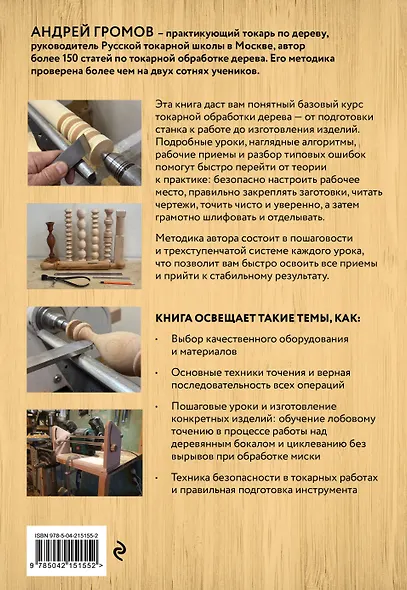 АНДРЕЙ ГРОМОВ – практикующий токарь по дереву, руководитель Русской токарной школы в Москве, автор более 150 статей по токарной обработке дерева. Его методика проверена более чем на двух сотнях учеников.

Эта книга даст вам понятный базовый курс токарной обработки дерева — от подготовки станка к работе до изготовления изделий. Подробные уроки, наглядные алгоритмы, рабочие приемы и разбор типовых ошибок помогут быстро перейти от теории к практике: безопасно настроить рабочее место, правильно закреплять заготовки, читать чертежи, точить чисто и уверенно, а затем грамотно шлифовать и отделывать.

Методика автора состоит в пошаговости и трехступенчатой системе каждого урока, что позволит вам быстро освоить все приемы и прийти к стабильному результату.

КНИГА ОСВЕЩАЕТ ТАКИЕ ТЕМЫ, КАК:

· Выбор качественного оборудования и материалов

· Основные техники точения и верная последовательность всех операций

· Пошаговые уроки и изготовление конкретных изделий: обучение лобовому точению в процессе работы над деревянным бокалом и циклеванию без вырывов при обработке миски

· Техника безопасности в токарных работах и правильная подготовка инструмента

ISBN 978-5-04-215155-2

9 785042 151552 >