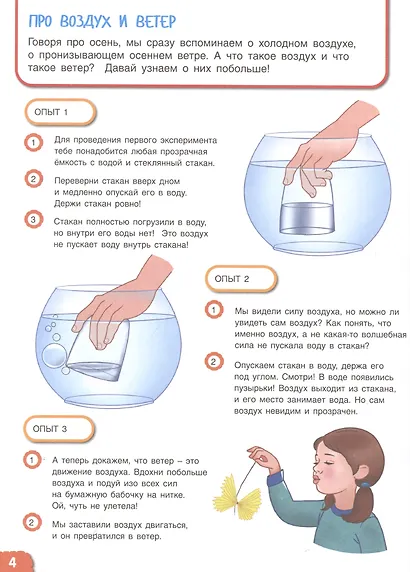 ПРО ВОЗДУХ И ВЕТЕР

Говоря про осень, мы сразу вспоминаем о холодном воздухе, о пронизывающем осеннем ветре. А что такое воздух и что такое ветер? Давай узнаем о них побольше!

ОПЫТ 1

1 Для проведения первого эксперимента тебе понадобится любая прозрачная ёмкость с водой и стеклянный стакан.

2 Переверни стакан вверх дном и медленно опускай его в воду. Держи стакан ровно!

3 Стакан полностью погрузили в воду, но внутри его воды нет! Это воздух не пускает воду внутрь стакана!

ОПЫТ 2

1 Мы видели силу воздуха, но можно ли увидеть сам воздух? Как понять, что именно воздух, а не какая-то волшебная сила не пускала воду в стакан?

2 Опускаем стакан в воду, держа его под углом. Смотри! В воде появились пузырьки! Воздух выходит из стакана, и его место занимает вода. Но сам воздух невидим и прозрачен.

ОПЫТ 3

1 А теперь докажем, что ветер – это движение воздуха. Вдохни побольше воздуха и подуй изо всех сил на бумажную бабочку на нитке. Ой, чуть не улетела!

2 Мы заставили воздух двигаться, и он превратился в ветер.

4